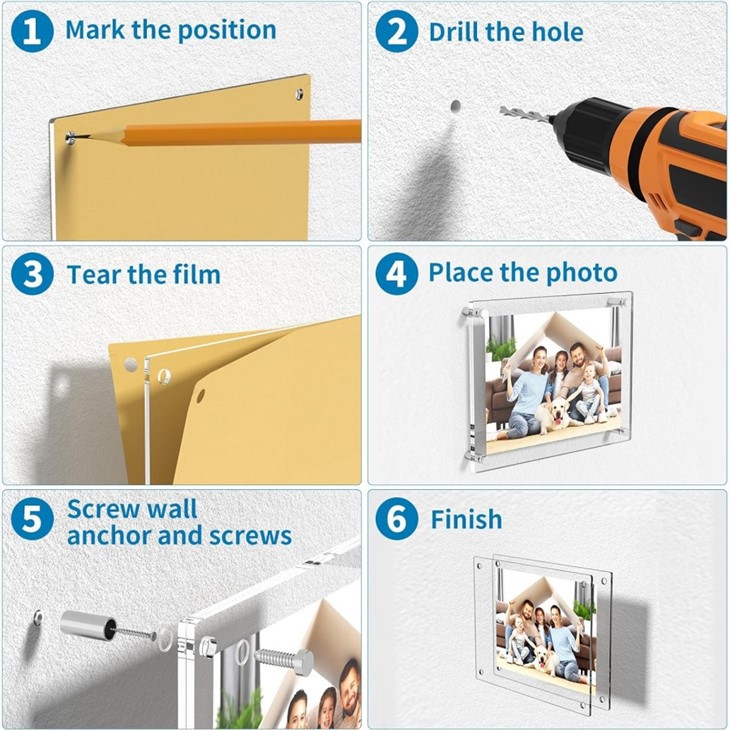 1 Mark the position

2 Drill the hole

3 Tear the film

4 Place the photo

5 Screw wall anchor and screws

6 Finish